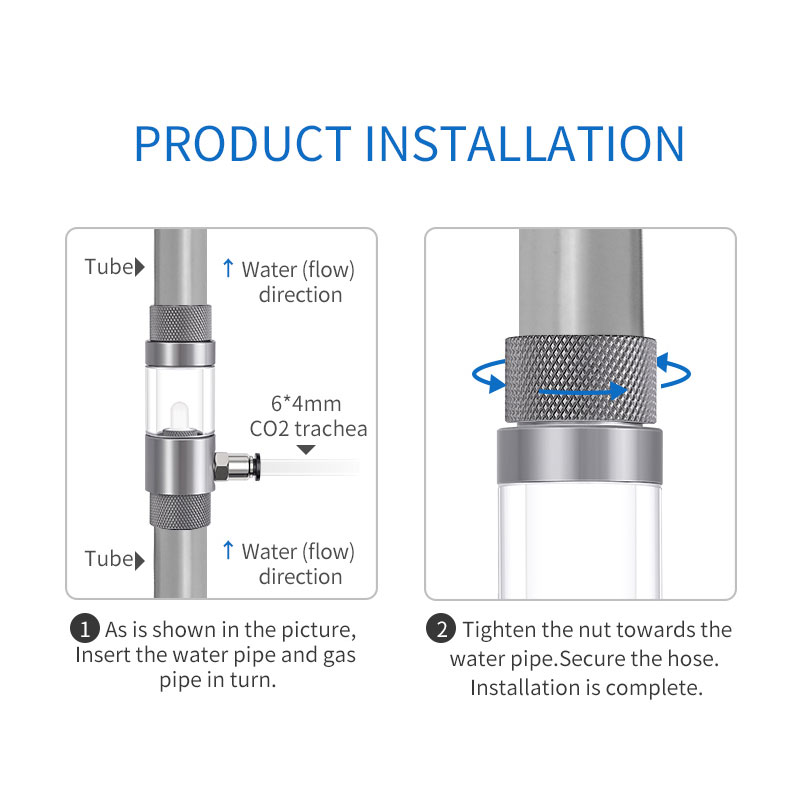 PRODUCT INSTALLATION

Tube

↑ Water (flow) direction

6*4mm CO2 trachea

Tube

↑ Water (flow) direction

1 As is shown in the picture, Insert the water pipe and gas pipe in turn.

2 Tighten the nut towards the water pipe.Secure the hose. Installation is complete.