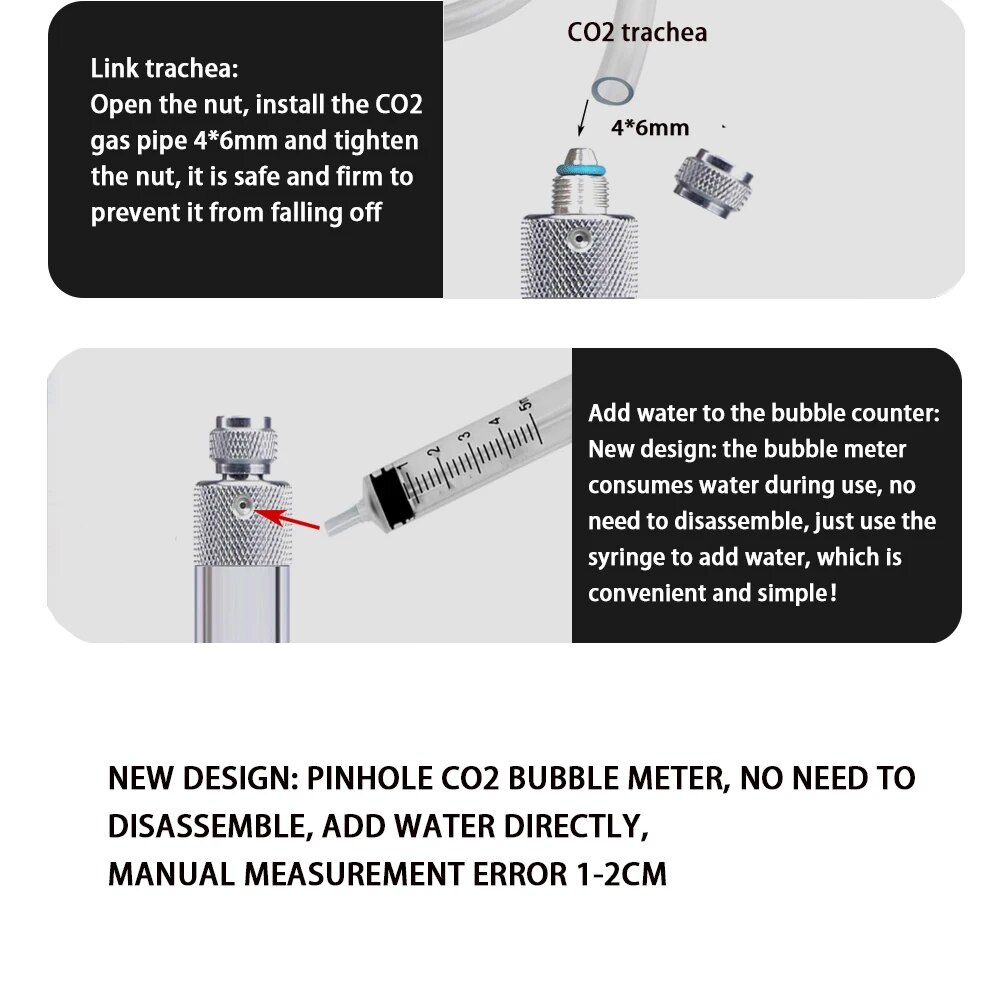 Link trachea:
Open the nut, install the CO2 gas pipe 4*6mm and tighten the nut, it is safe and firm to prevent it from falling off

CO2 trachea

4*6mm

1 2 3 4 5

Add water to the bubble counter:
New design: the bubble meter consumes water during use, no need to disassemble, just use the syringe to add water, which is convenient and simple!

NEW DESIGN: PINHOLE CO2 BUBBLE METER, NO NEED TO DISASSEMBLE, ADD WATER DIRECTLY,
MANUAL MEASUREMENT ERROR 1-2CM