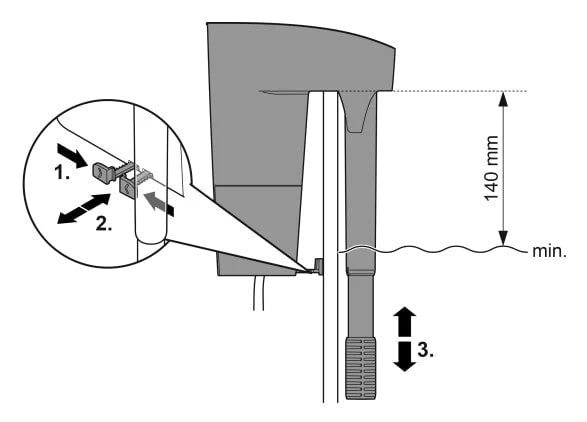 1.
2.
140 mm
min.
3.