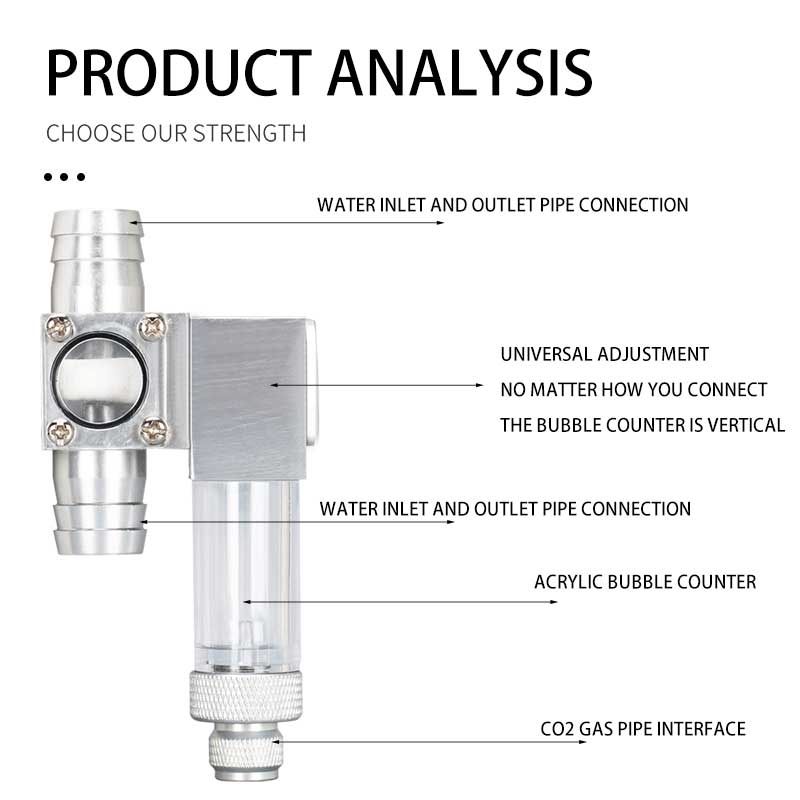 PRODUCT ANALYSIS

CHOOSE OUR STRENGTH

WATER INLET AND OUTLET PIPE CONNECTION

UNIVERSAL ADJUSTMENT
NO MATTER HOW YOU CONNECT
THE BUBBLE COUNTER IS VERTICAL

WATER INLET AND OUTLET PIPE CONNECTION

ACRYLIC BUBBLE COUNTER

CO2 GAS PIPE INTERFACE