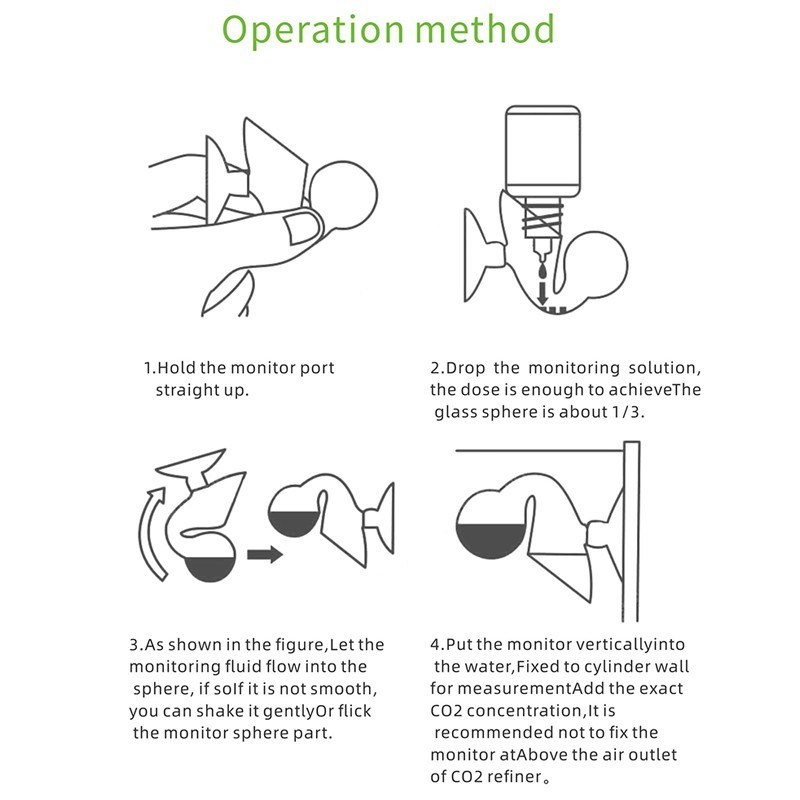 Operation method

1.Hold the monitor port straight up.

2.Drop the monitoring solution, the dose is enough to achieveThe glass sphere is about 1/3.

3.As shown in the figure,Let the monitoring fluid flow into the sphere, if soIf it is not smooth, you can shake it gentlyOr flick the monitor sphere part.

4.Put the monitor verticallyinto the water,Fixed to cylinder wall for measurementAdd the exact CO2 concentration,It is recommended not to fix the monitor atAbove the air outlet of CO2 refiner。