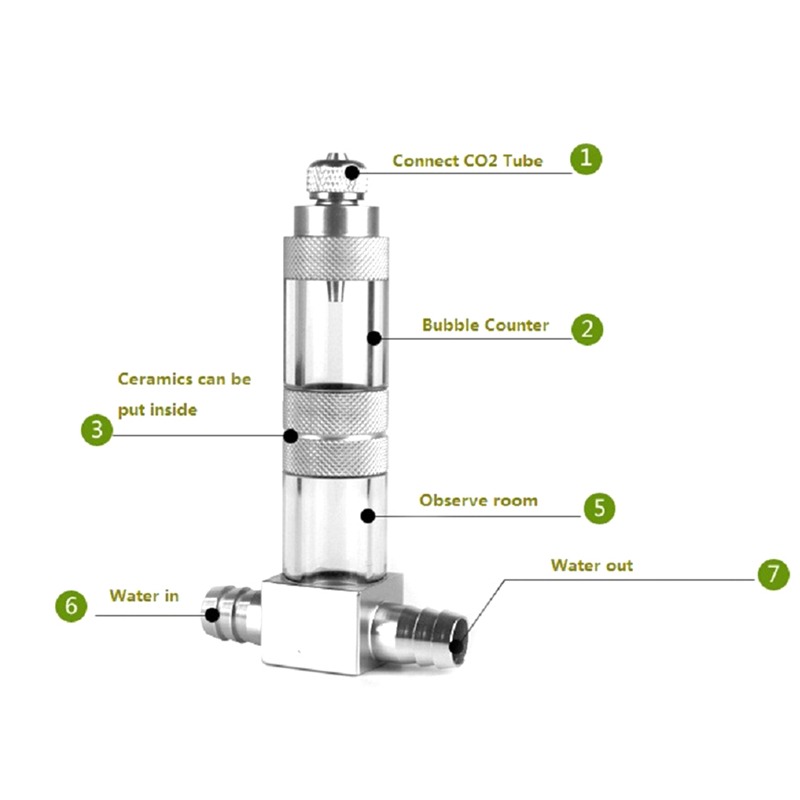 Connect CO2 Tube 1

Bubble Counter 2

Ceramics can be put inside

3

Observe room 5

Water out

7

6 Water in