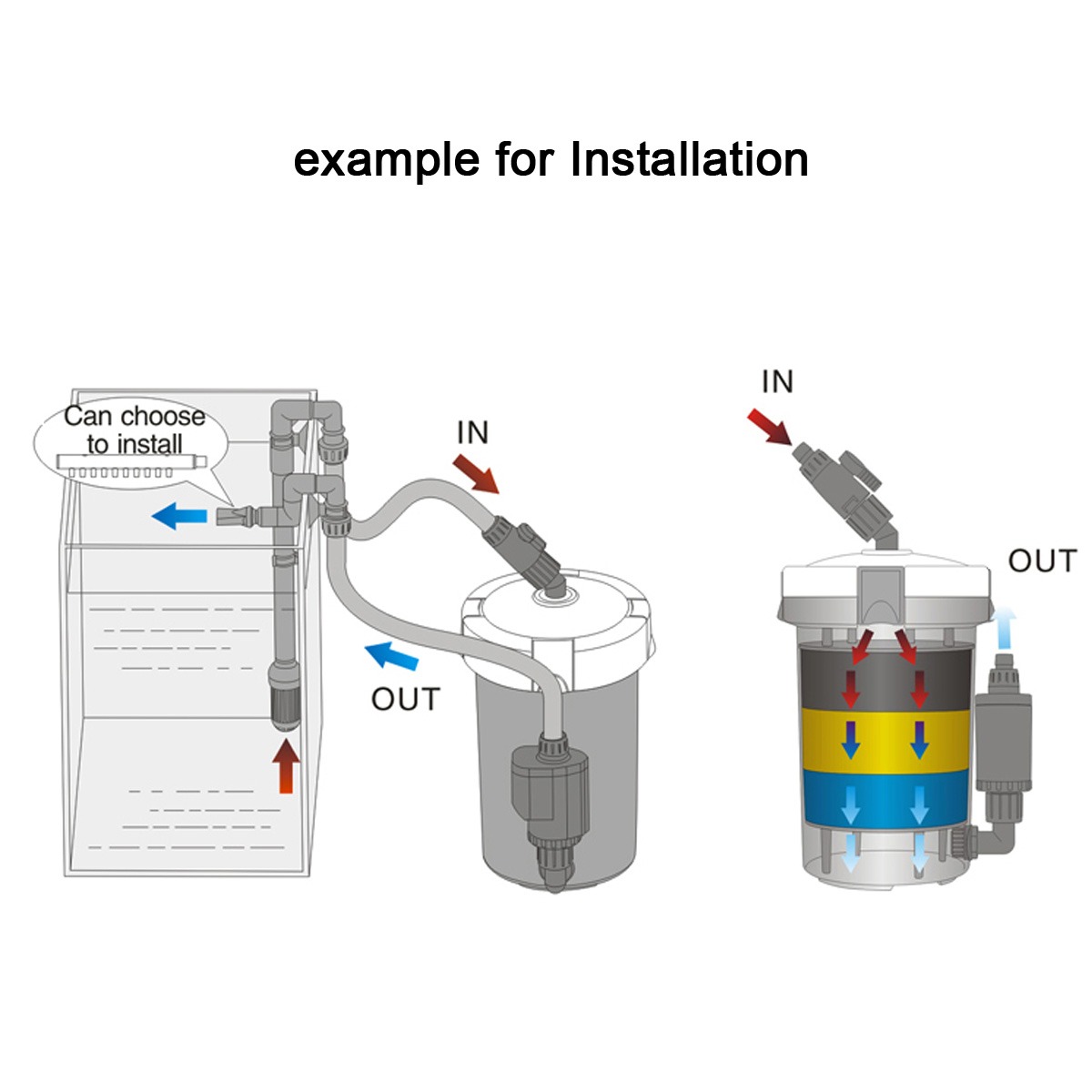 example for Installation

Can choose to install

IN

OUT

IN

OUT